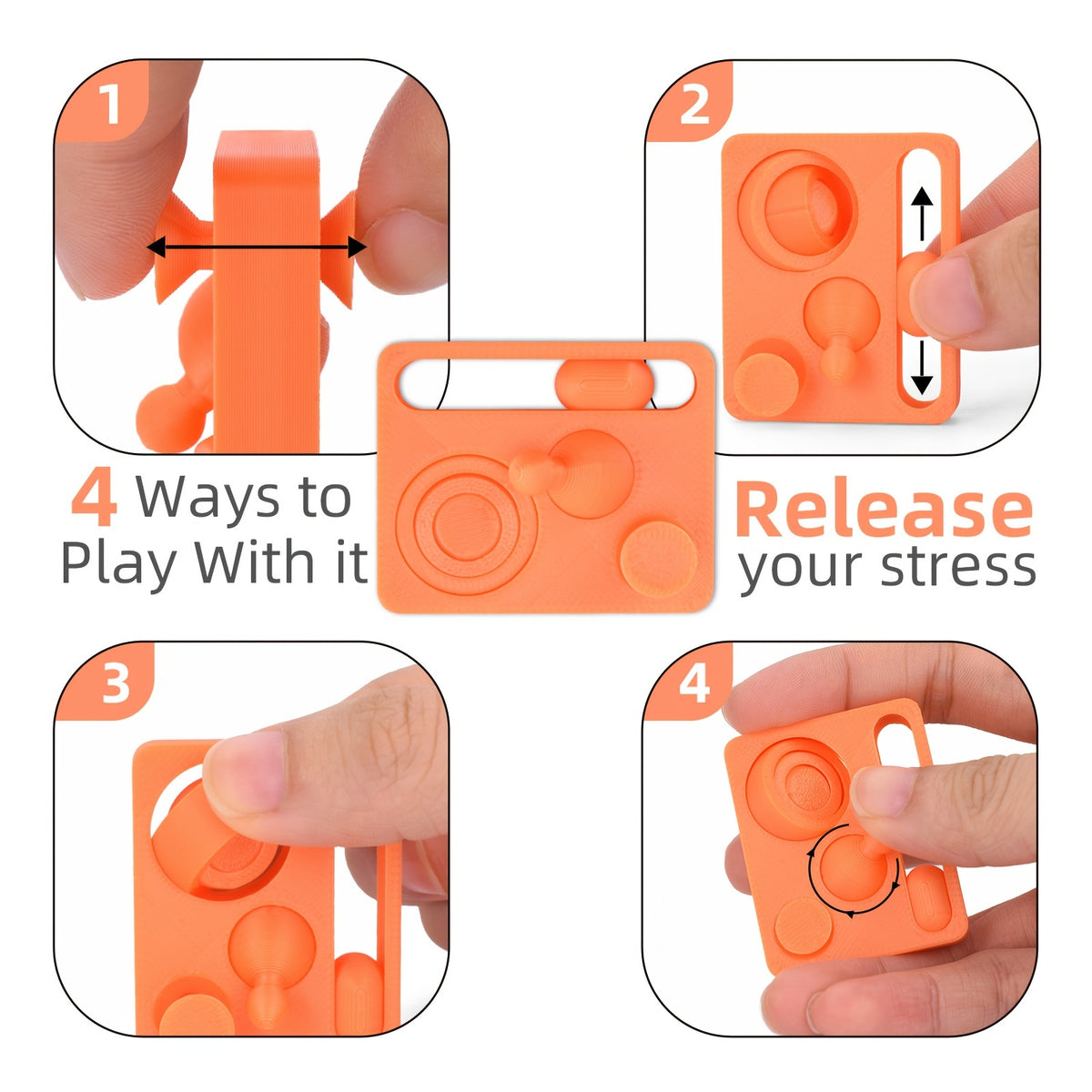 1

2

4 Ways to Play With it

Release your stress

3

4