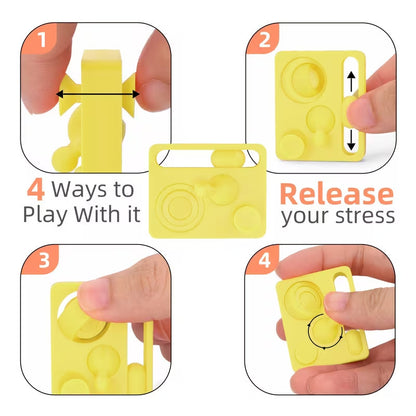 1

2

4 Ways to Play With it

Release your stress

3

4