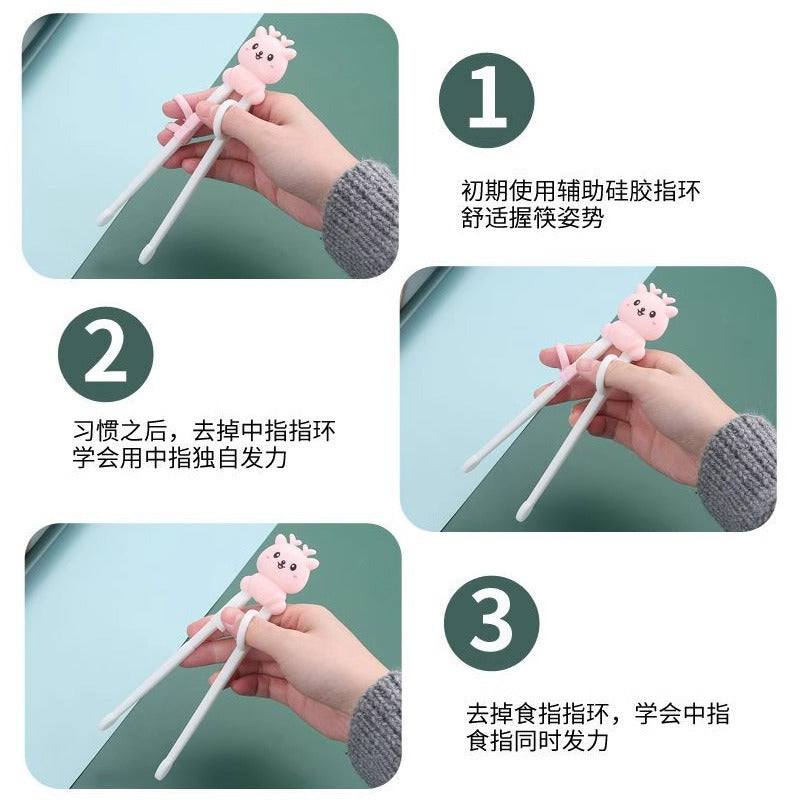 1

初期使用辅助硅胶指环
舒适握筷姿势

2

习惯之后，去掉中指指环
学会用中指独自发力

3

去掉食指指环，学会中指
食指同时发力