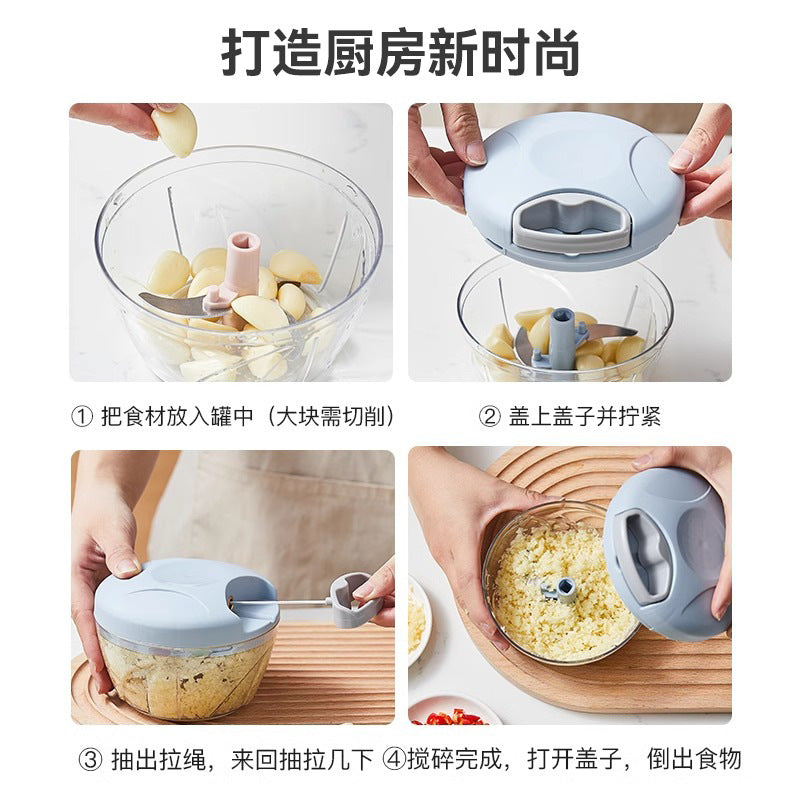 打造厨房新时尚

① 把食材放入罐中（大块需切削）

② 盖上盖子并拧紧

③ 抽出拉绳，来回抽拉几下

④搅碎完成，打开盖子，倒出食物